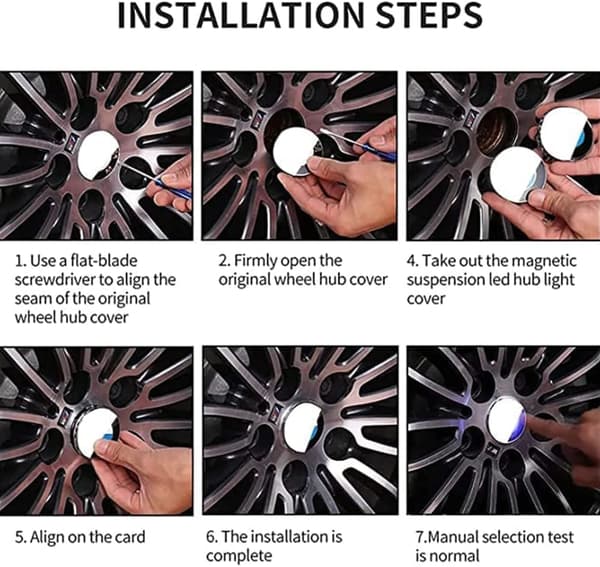 INSTALLATION STEPS

1. Use a flat-blade screwdriver to align the seam of the original wheel hub cover

2. Firmly open the original wheel hub cover

4. Take out the magnetic suspension led hub light cover

5. Align on the card

6. The installation is complete

7.Manual selection test is normal