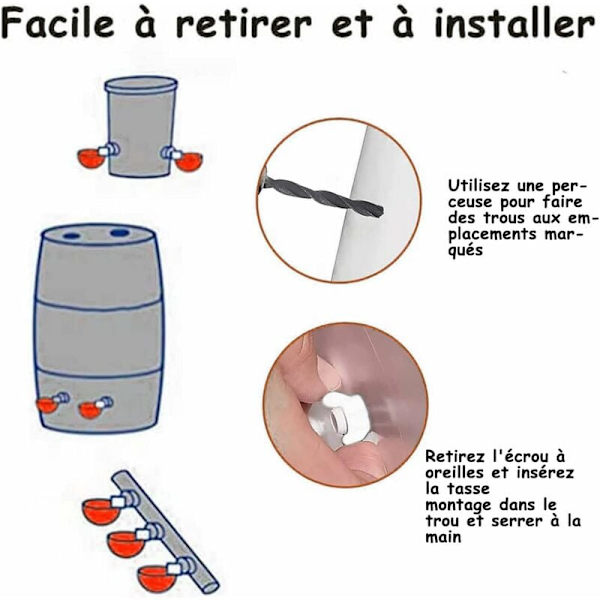 Facile à retirer et à installer

Utilisez une perceuse pour faire des trous aux emplacements marqués

Retirez l'écrou à oreilles et insérez la tasse montage dans le trou et serrer à la main