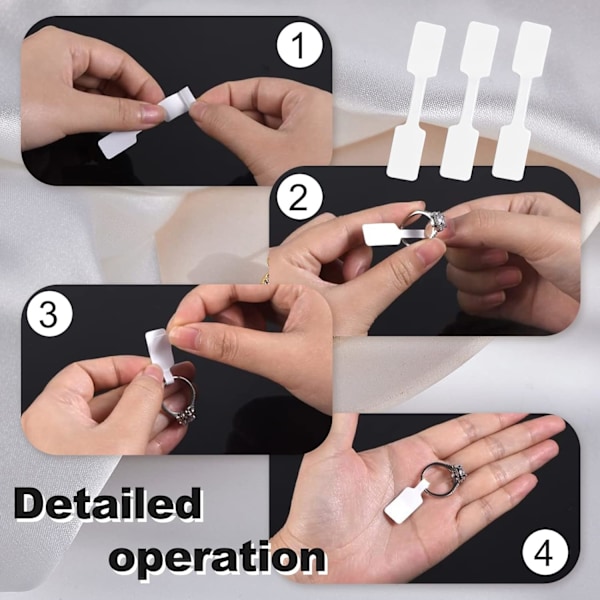 1

2

3

Detailed operation

4