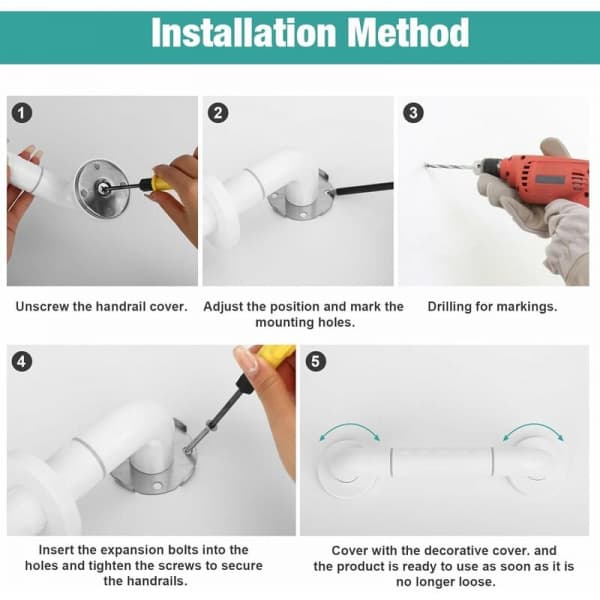 Installation Method

1

Unscrew the handrail cover.

2

Adjust the position and mark the mounting holes.

3

Drilling for markings.

4

Insert the expansion bolts into the holes and tighten the screws to secure the handrails.

5

Cover with the decorative cover. and the product is ready to use as soon as it is no longer loose.