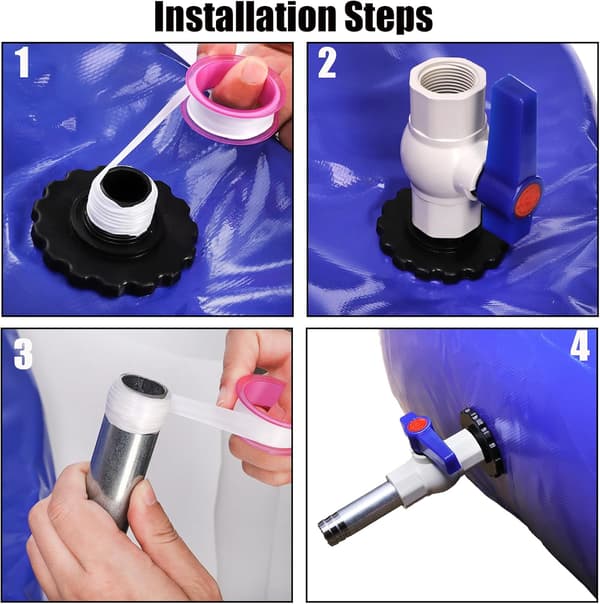 Installation Steps

1

2

3

4