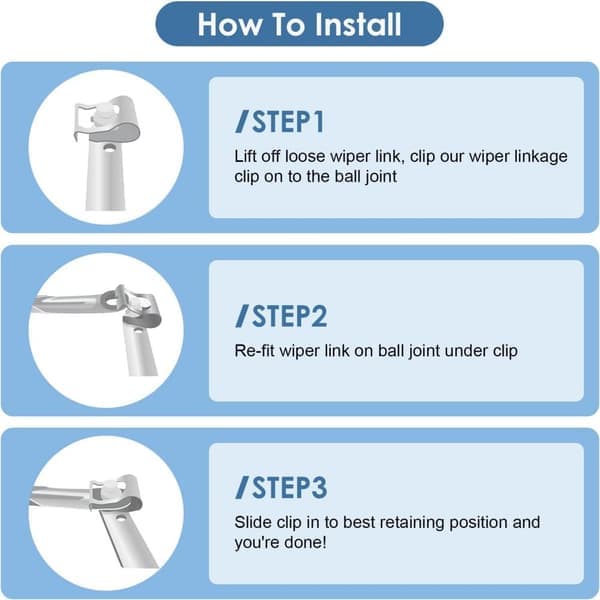 How To Install

/STEP1

Lift off loose wiper link, clip our wiper linkage clip on to the ball joint

/STEP2

Re-fit wiper link on ball joint under clip

/STEP3

Slide clip in to best retaining position and you're done!