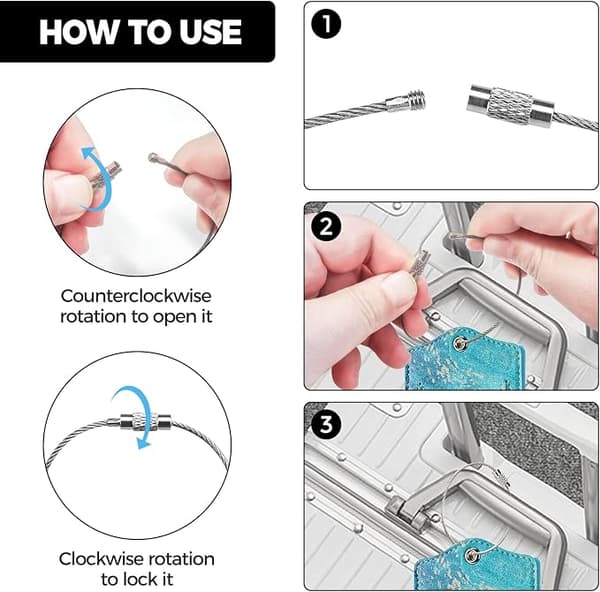 HOW TO USE

Counterclockwise rotation to open it

Clockwise rotation to lock it

1

2

3