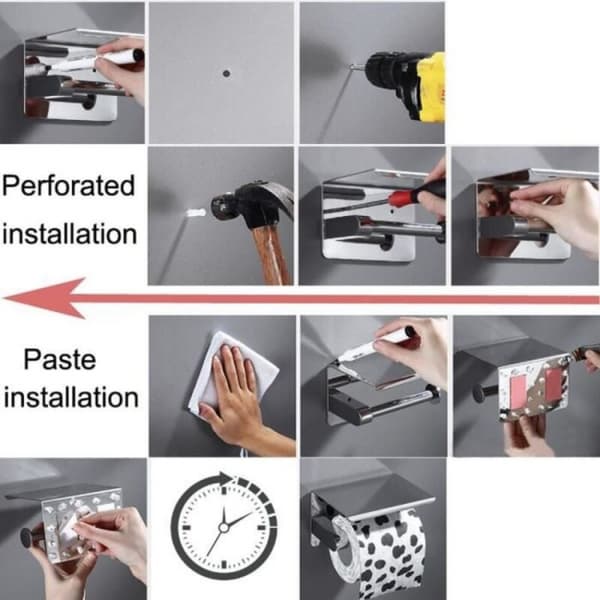 Perforated installation

Paste installation