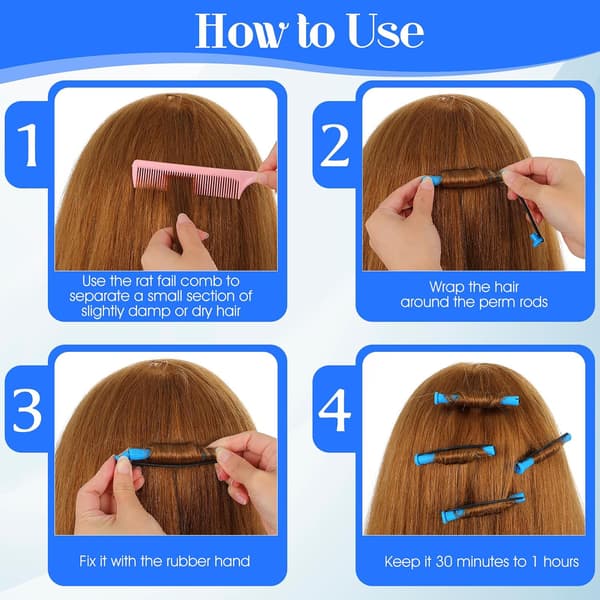 How to Use

1

Use the rat fail comb to separate a small section of slightly damp or dry hair

2

Wrap the hair around the perm rods

3

Fix it with the rubber hand

4

Keep it 30 minutes to 1 hours