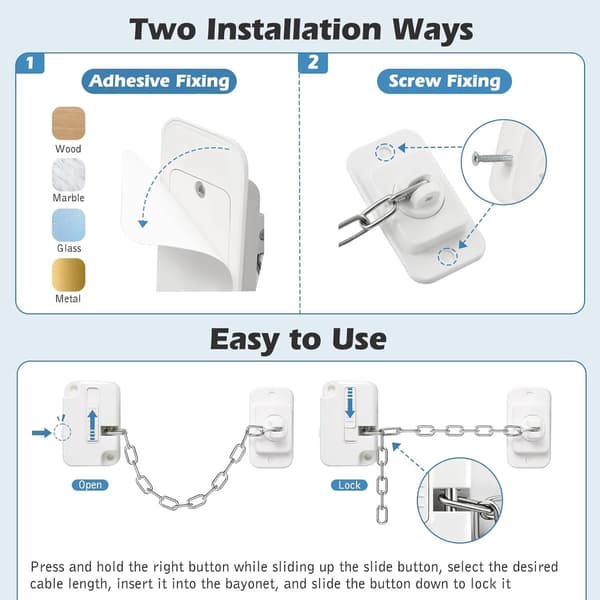 Two Installation Ways

1

Adhesive Fixing

Wood

Marble

Glass

Metal

2

Screw Fixing

Easy to Use

Open

Lock

Press and hold the right button while sliding up the slide button, select the desired cable length, insert it into the bayonet, and slide the button down to lock it