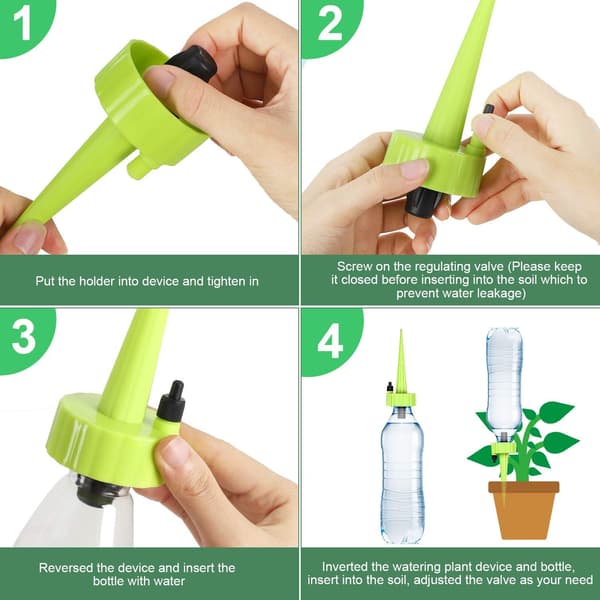 1

Put the holder into device and tighten in

2

Screw on the regulating valve (Please keep it closed before inserting into the soil which to prevent water leakage)

3

Reversed the device and insert the bottle with water

4

Inverted the watering plant device and bottle, insert into the soil, adjusted the valve as your need