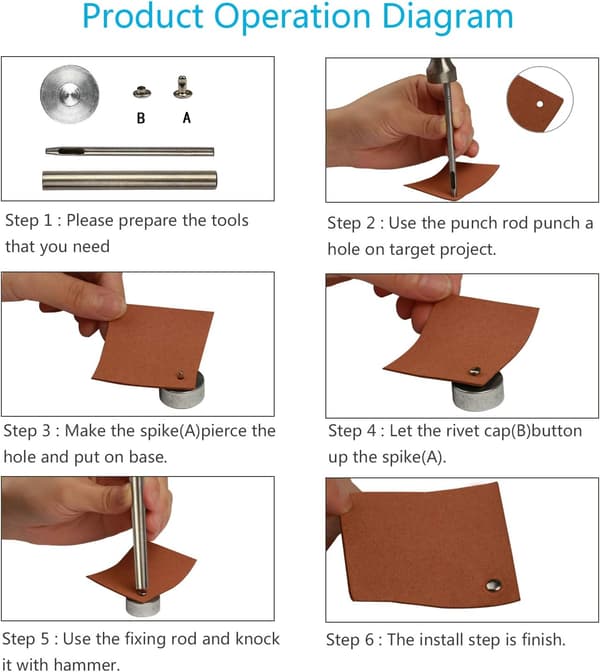 Product Operation Diagram

B A

Step 1 : Please prepare the tools that you need

Step 2 : Use the punch rod punch a hole on target project.

Step 3 : Make the spike(A)pierce the hole and put on base.

Step 4 : Let the rivet cap(B)button up the spike(A).

Step 5 : Use the fixing rod and knock it with hammer.

Step 6 : The install step is finish.