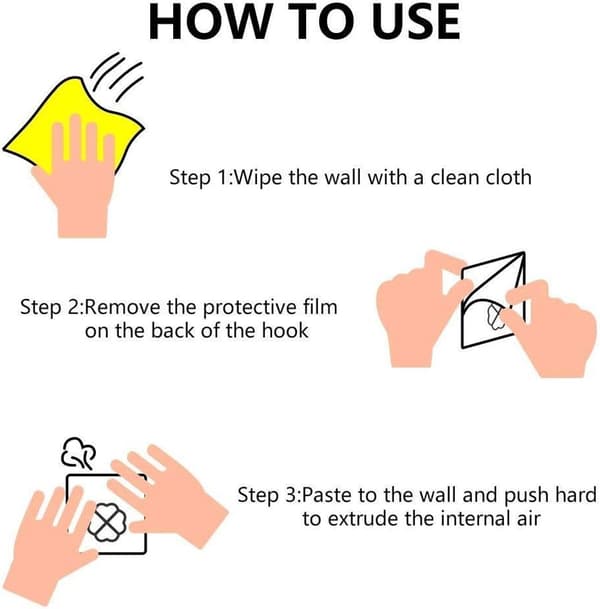 HOW TO USE

Step 1:Wipe the wall with a clean cloth

Step 2:Remove the protective film on the back of the hook

Step 3:Paste to the wall and push hard to extrude the internal air