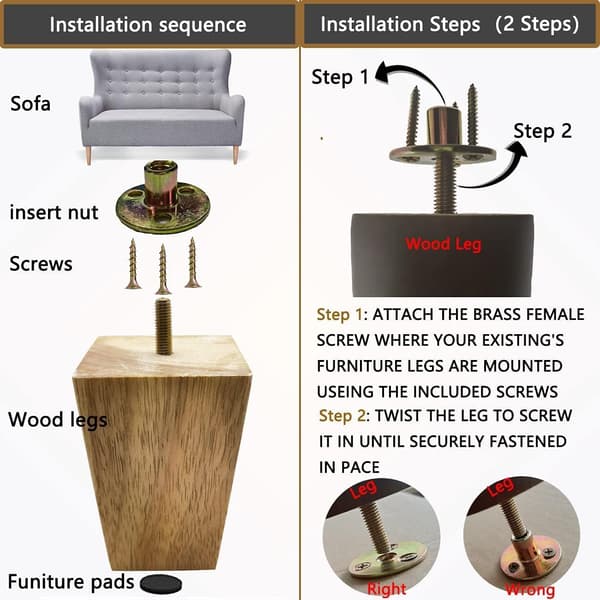 Installation sequence

Sofa

insert nut

Screws

Wood legs

Funiture pads

Installation Steps (2 Steps)

Step 1

Step 2

Wood Leg

Step 1: ATTACH THE BRASS FEMALE SCREW WHERE YOUR EXISTING'S FURNITURE LEGS ARE MOUNTED USEING THE INCLUDED SCREWS

Step 2: TWIST THE LEG TO SCREW IT IN UNTIL SECURELY FASTENED IN PACE

Leg

Right

Leg

Wrong