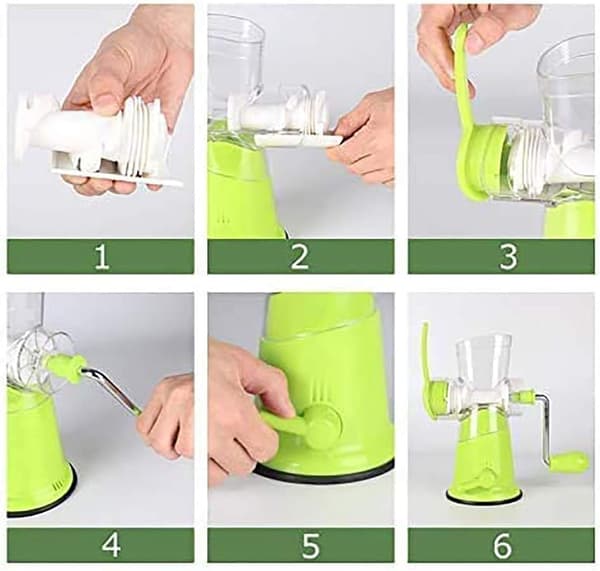 1

2

3

4

5

6