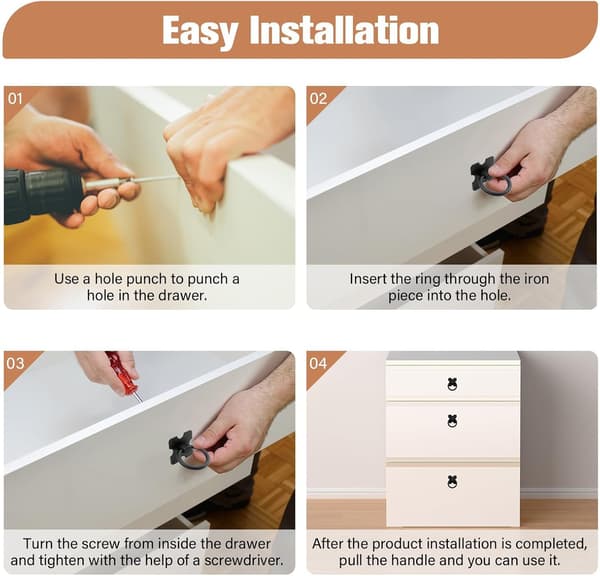 Easy Installation

01

Use a hole punch to punch a hole in the drawer.

02

Insert the ring through the iron piece into the hole.

03

Turn the screw from inside the drawer and tighten with the help of a screwdriver.

04

After the product installation is completed, pull the handle and you can use it.