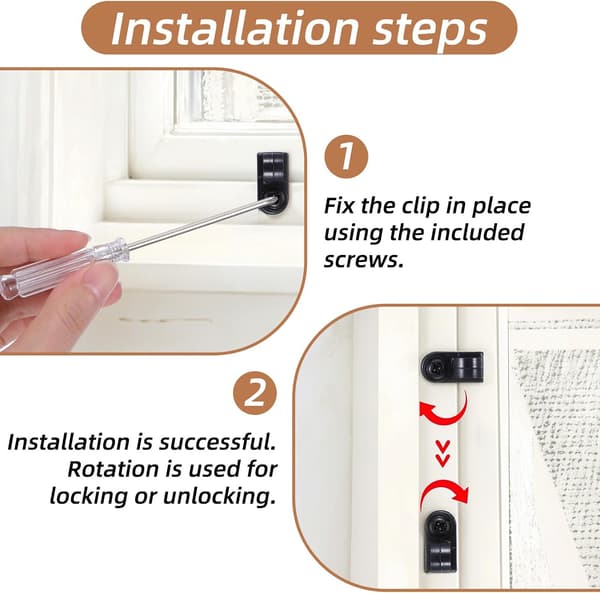 Installation steps

1

Fix the clip in place using the included screws.

2

Installation is successful. Rotation is used for locking or unlocking.