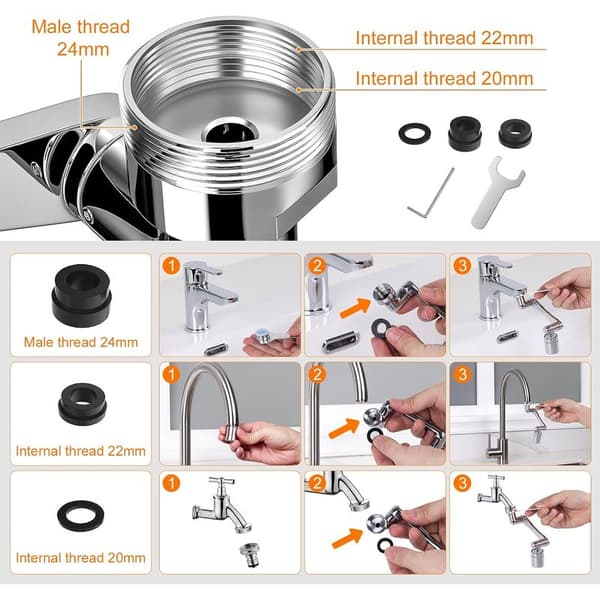 Male thread 24mm

Internal thread 22mm

Internal thread 20mm

Male thread 24mm

1

2

3

Internal thread 22mm

1

2

3

Internal thread 20mm

1

2

3