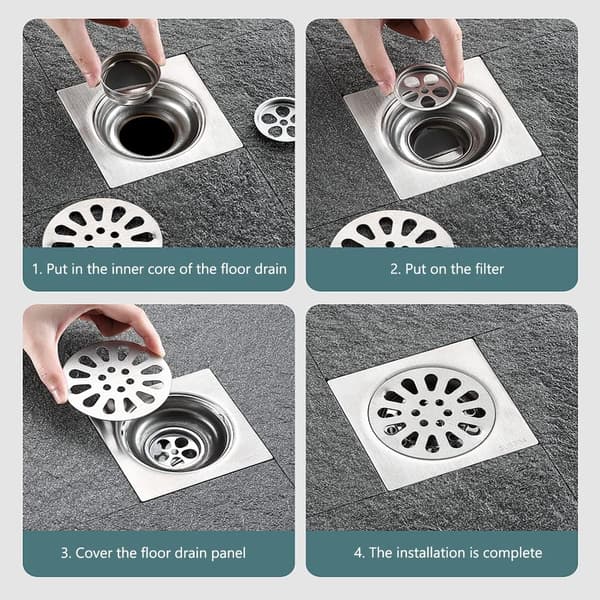 1. Put in the inner core of the floor drain

2. Put on the filter

3. Cover the floor drain panel

4. The installation is complete