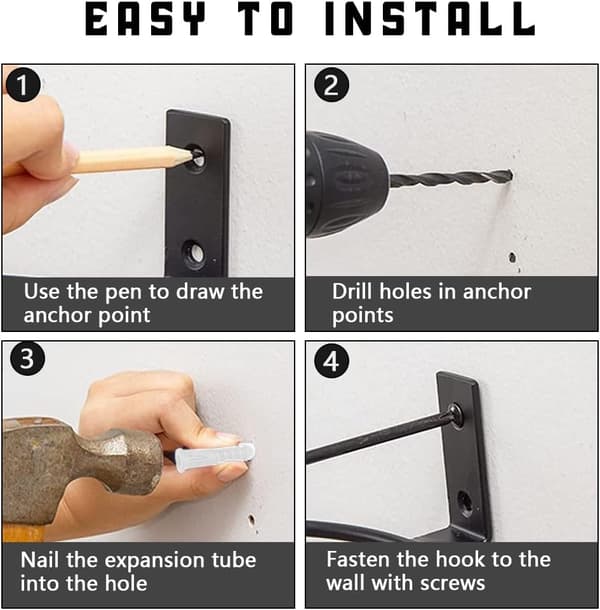 EASY TO INSTALL

1

Use the pen to draw the anchor point

2

Drill holes in anchor points

3

Nail the expansion tube into the hole

4

Fasten the hook to the wall with screws