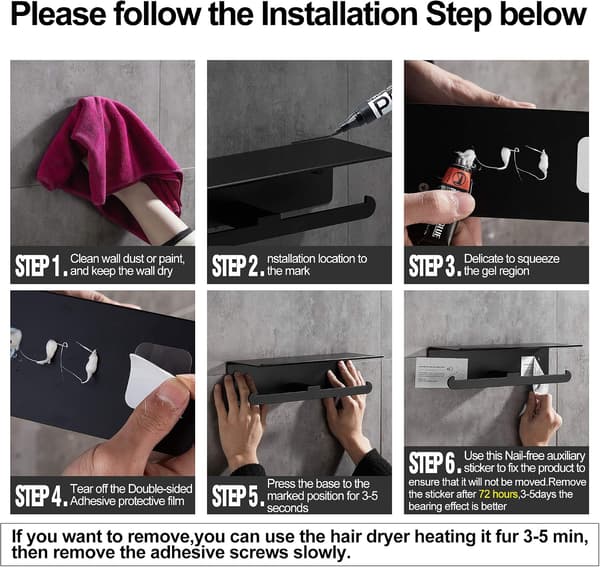 Please follow the Installation Step below

STEP 1. Clean wall dust or paint, and keep the wall dry

STEP 2. nstallation location to the mark

STEP 3. Delicate to squeeze the gel region

STEP 4. Tear off the Double-sided Adhesive protective film

STEP 5. Press the base to the marked position for 3-5 seconds

STEP 6. Use this Nail-free auxiliary sticker to fix the product to ensure that it will not be moved.Remove the sticker after 72 hours,3-5days the bearing effect is better

If you want to remove,you can use the hair dryer heating it fur 3-5 min, then remove the adhesive screws slowly.