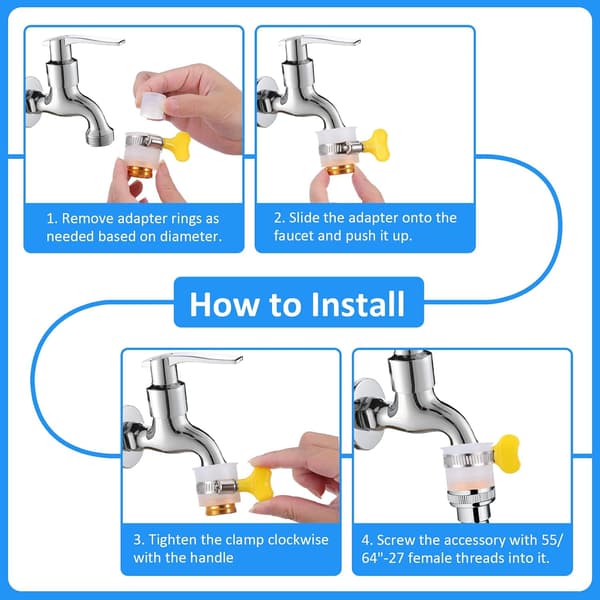 1. Remove adapter rings as needed based on diameter.

2. Slide the adapter onto the faucet and push it up.

How to Install

3. Tighten the clamp clockwise with the handle

4. Screw the accessory with 55/64"-27 female threads into it.