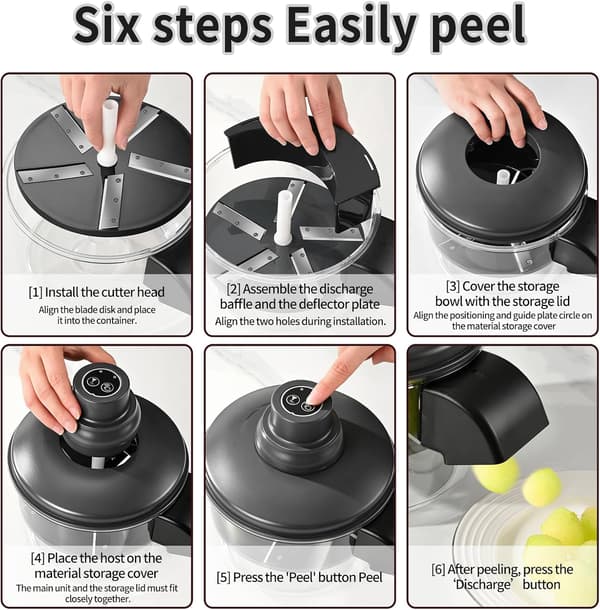 Six steps Easily peel

[1] Install the cutter head
Align the blade disk and place it into the container.

[2] Assemble the discharge baffle and the deflector plate
Align the two holes during installation.

[3] Cover the storage bowl with the storage lid
Align the positioning and guide plate circle on the material storage cover

[4] Place the host on the material storage cover
The main unit and the storage lid must fit closely together.

[5] Press the 'Peel' button Peel

[6] After peeling, press the 'Discharge' button