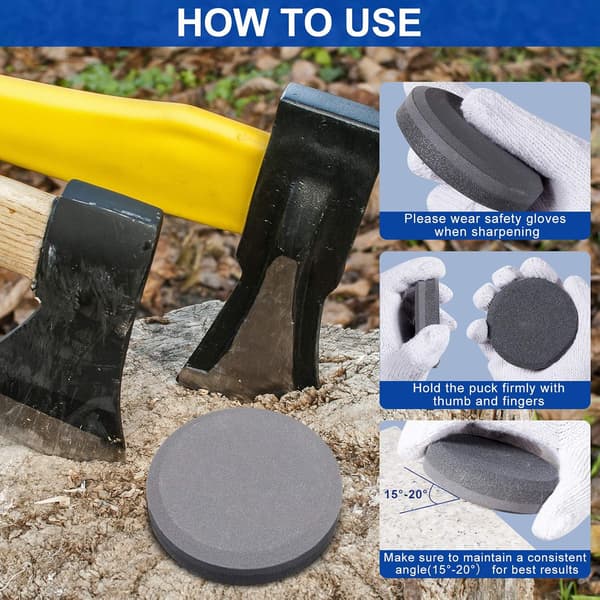 HOW TO USE

Please wear safety gloves when sharpening

Hold the puck firmly with thumb and fingers

15°-20°

Make sure to maintain a consistent angle(15°-20°) for best results