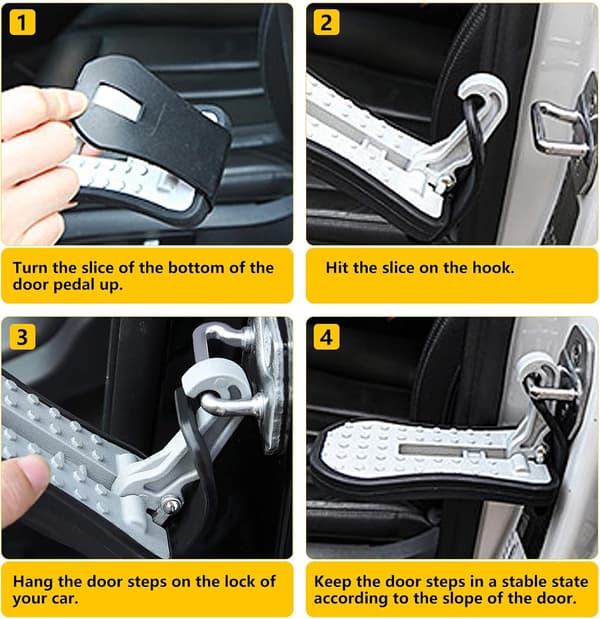 1

Turn the slice of the bottom of the door pedal up.

2

Hit the slice on the hook.

3

Hang the door steps on the lock of your car.

4

Keep the door steps in a stable state according to the slope of the door.