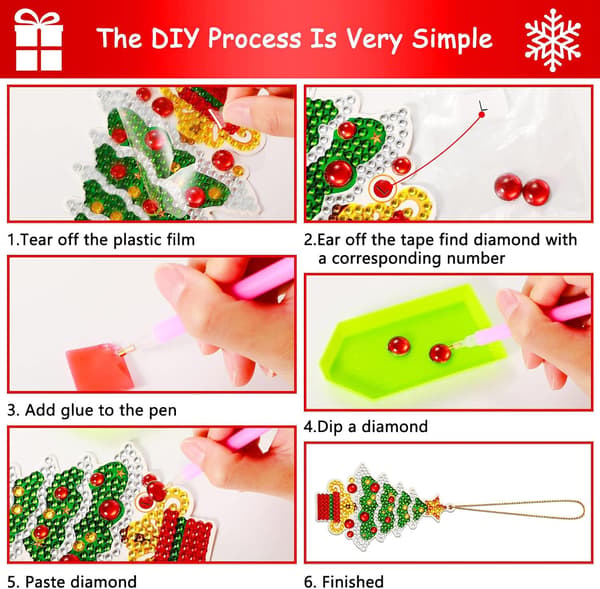 The DIY Process Is Very Simple

1.Tear off the plastic film

2.Ear off the tape find diamond with a corresponding number

3. Add glue to the pen

4.Dip a diamond

5. Paste diamond

6. Finished