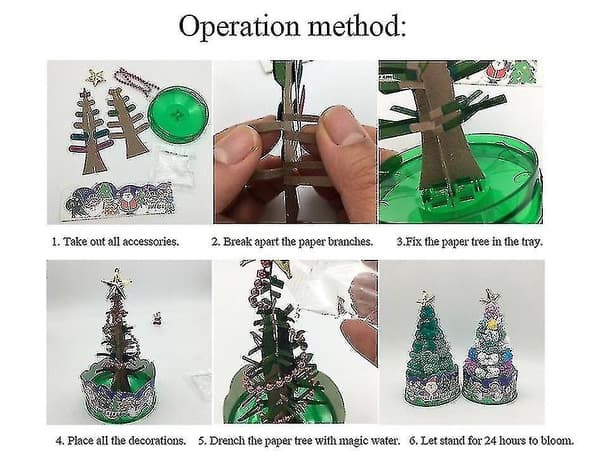 Operation method:

1. Take out all accessories.

2. Break apart the paper branches.

3.Fix the paper tree in the tray.

4. Place all the decorations.

5. Drench the paper tree with magic water.

6. Let stand for 24 hours to bloom.