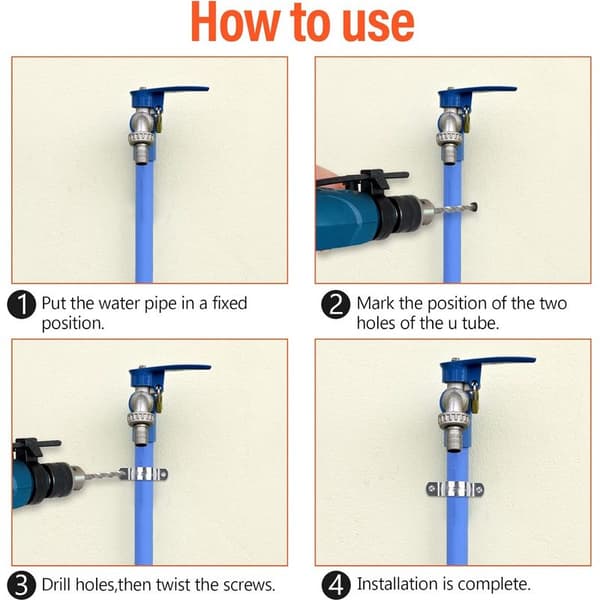 How to use

1 Put the water pipe in a fixed position.

2 Mark the position of the two holes of the u tube.

3 Drill holes,then twist the screws.

4 Installation is complete.