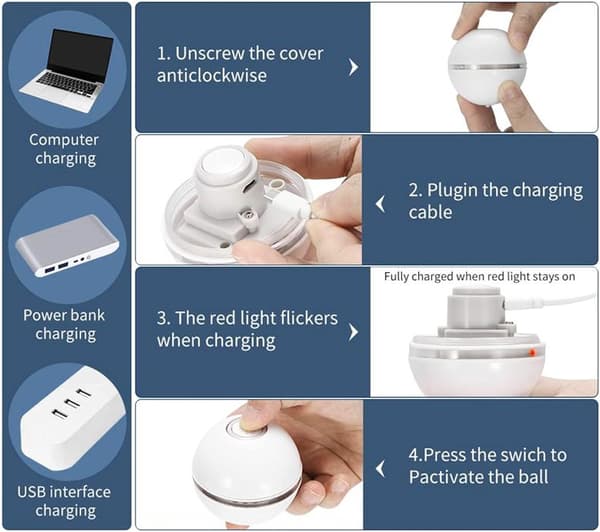 Computer charging

Power bank charging

USB interface charging

1. Unscrew the cover anticlockwise

2. Plugin the charging cable

Fully charged when red light stays on

3. The red light flickers when charging

4.Press the swich to Pactivate the ball