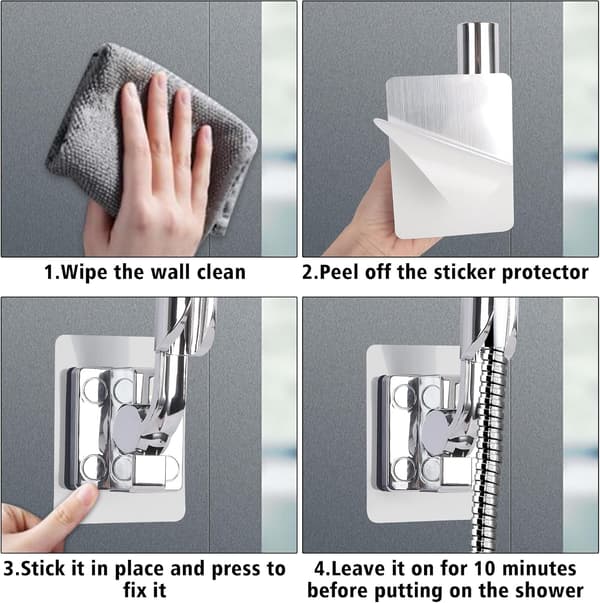 1.Wipe the wall clean

2.Peel off the sticker protector

3.Stick it in place and press to fix it

4.Leave it on for 10 minutes before putting on the shower