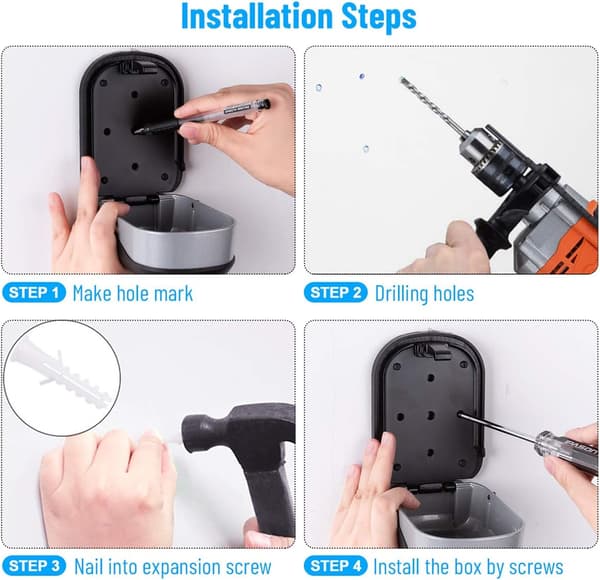 Installation Steps

STEP 1 Make hole mark

STEP 2 Drilling holes

STEP 3 Nail into expansion screw

STEP 4 Install the box by screws