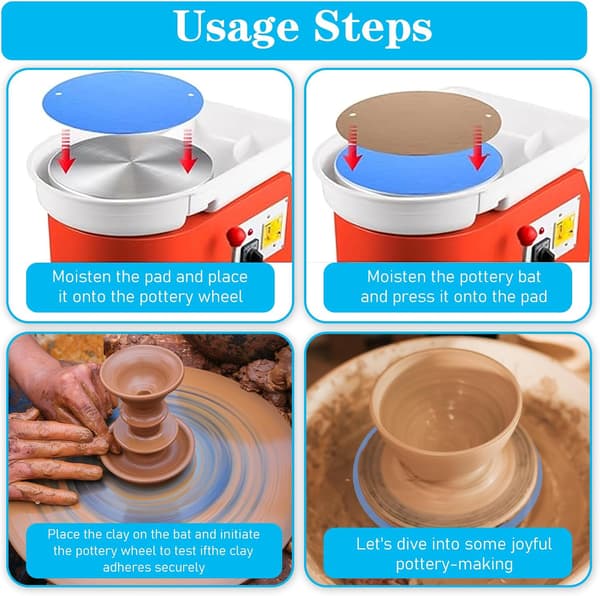 Usage Steps

Moisten the pad and place it onto the pottery wheel

Moisten the pottery bat and press it onto the pad

Place the clay on the bat and initiate the pottery wheel to test ifthe clay adheres securely

Let's dive into some joyful pottery-making