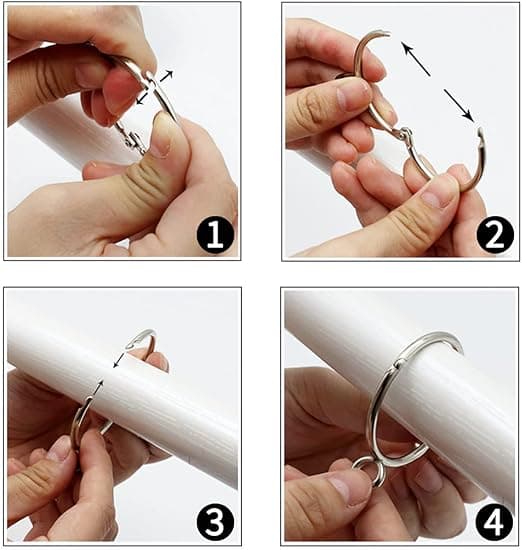 1

2

3

4