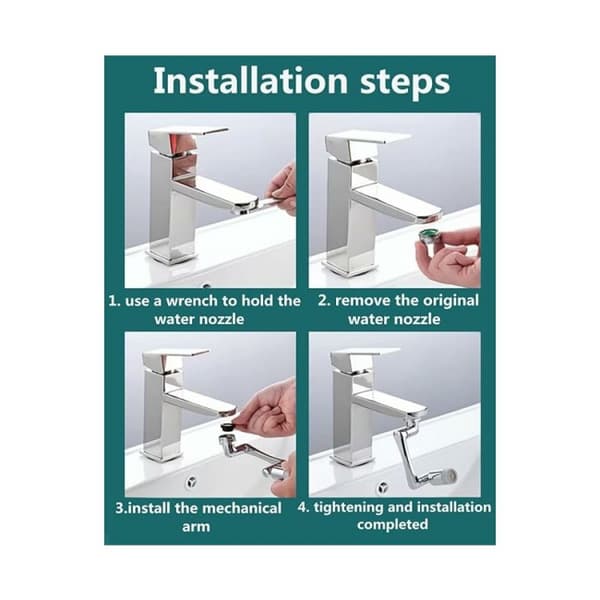 Installation steps

1. use a wrench to hold the water nozzle

2. remove the original water nozzle

3.install the mechanical arm

4. tightening and installation completed