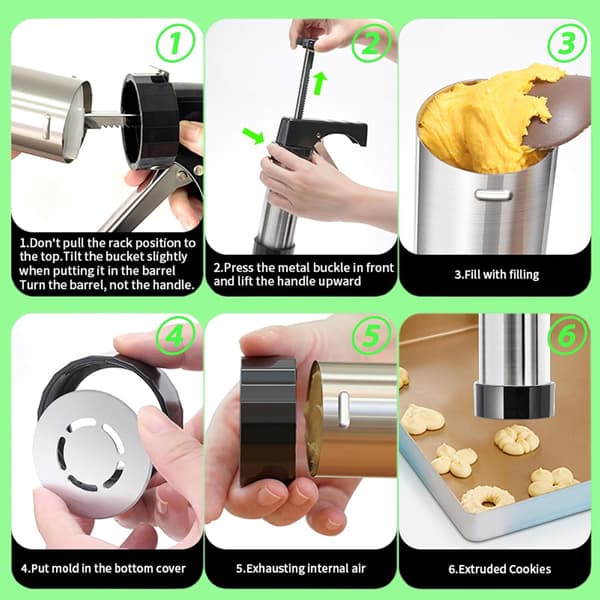 1

1.Don't pull the rack position to the top.Tilt the bucket slightly when putting it in the barrel Turn the barrel, not the handle.

2

2.Press the metal buckle in front and lift the handle upward

3

3.Fill with filling

4

4.Put mold in the bottom cover

5

5.Exhausting internal air

6

6.Extruded Cookies