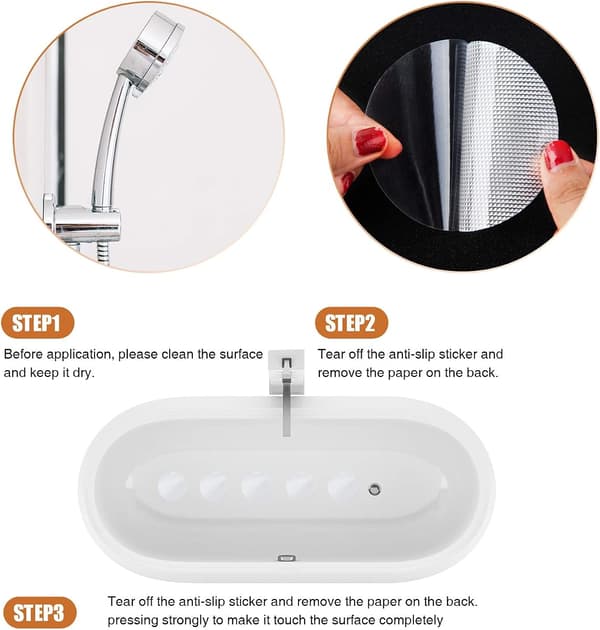 STEP1

Before application, please clean the surface and keep it dry.

STEP2

Tear off the anti-slip sticker and remove the paper on the back.

STEP3

Tear off the anti-slip sticker and remove the paper on the back. pressing strongly to make it touch the surface completely