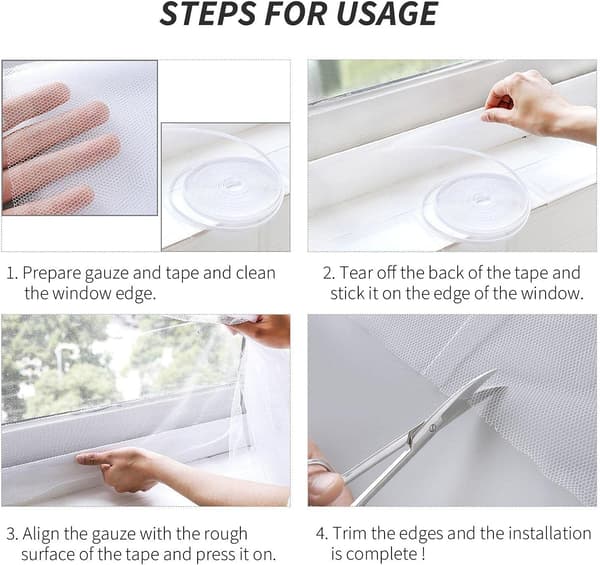 STEPS FOR USAGE

1. Prepare gauze and tape and clean the window edge.

2. Tear off the back of the tape and stick it on the edge of the window.

3. Align the gauze with the rough surface of the tape and press it on.

4. Trim the edges and the installation is complete !