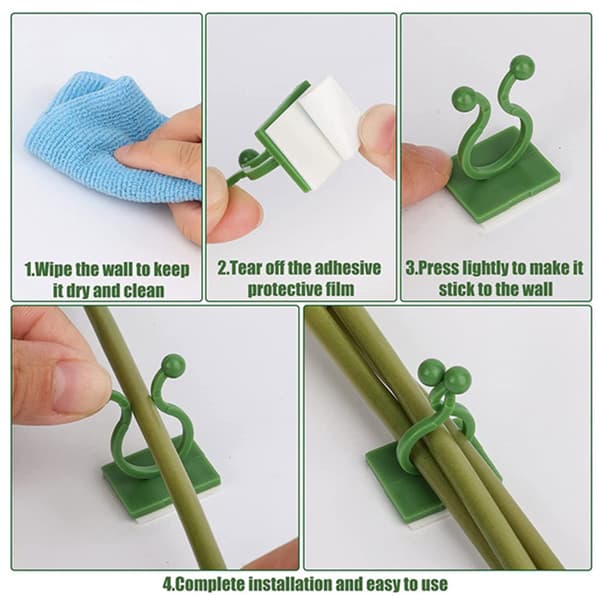 1.Wipe the wall to keep it dry and clean

2.Tear off the adhesive protective film

3.Press lightly to make it stick to the wall

4.Complete installation and easy to use