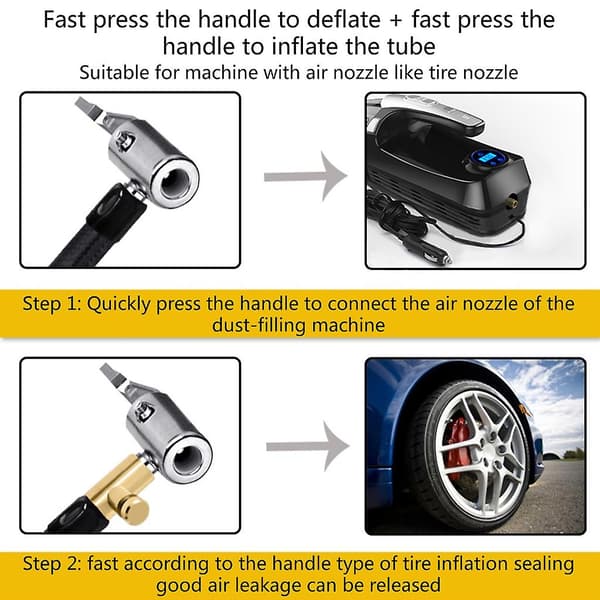 Fast press the handle to deflate + fast press the handle to inflate the tube

Suitable for machine with air nozzle like tire nozzle

Step 1: Quickly press the handle to connect the air nozzle of the dust-filling machine

Step 2: fast according to the handle type of tire inflation sealing good air leakage can be released