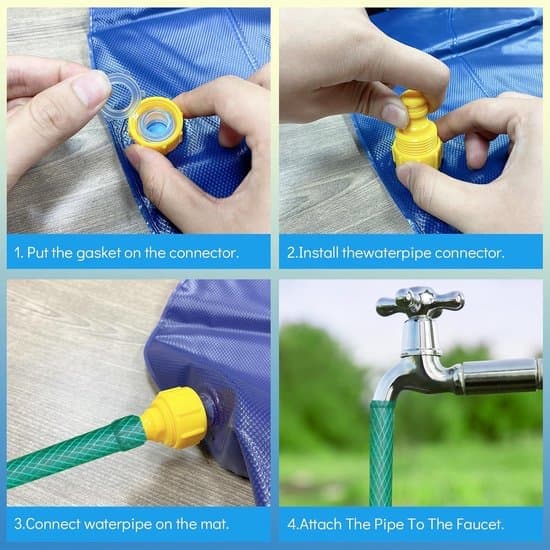 1. Put the gasket on the connector.

2.Install thewaterpipe connector.

3.Connect waterpipe on the mat.

4.Attach The Pipe To The Faucet.