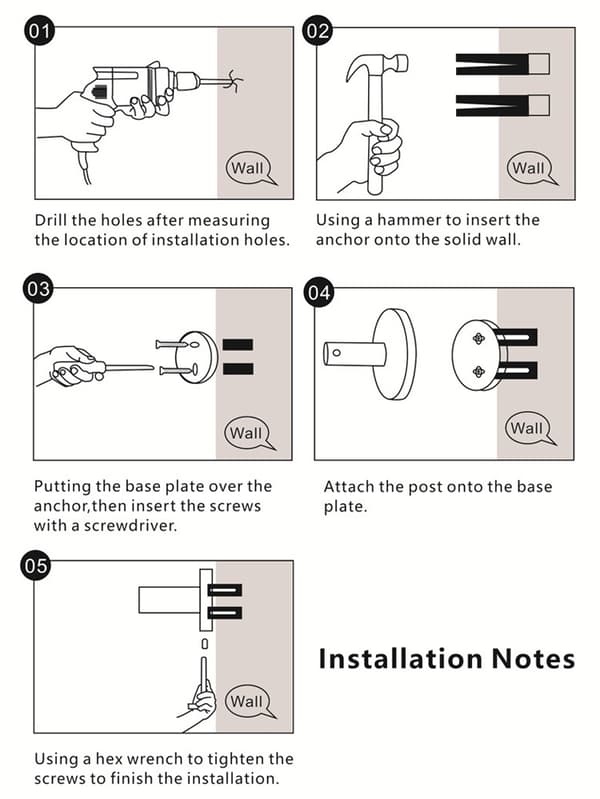 01

Wall

Drill the holes after measuring the location of installation holes.

02

Wall

Using a hammer to insert the anchor onto the solid wall.

03

Wall

Putting the base plate over the anchor,then insert the screws with a screwdriver.

04

Wall

Attach the post onto the base plate.

05

Wall

Using a hex wrench to tighten the screws to finish the installation.

Installation Notes