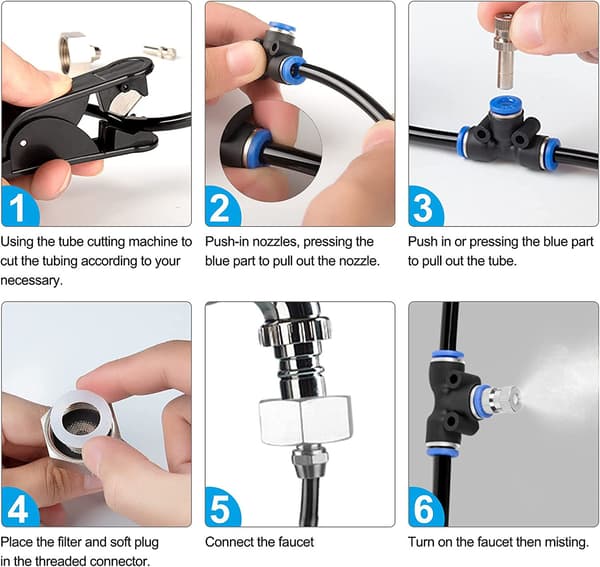 1

Using the tube cutting machine to cut the tubing according to your necessary.

2

Push-in nozzles, pressing the blue part to pull out the nozzle.

3

Push in or pressing the blue part to pull out the tube.

4

Place the filter and soft plug in the threaded connector.

5

Connect the faucet

6

Turn on the faucet then misting.