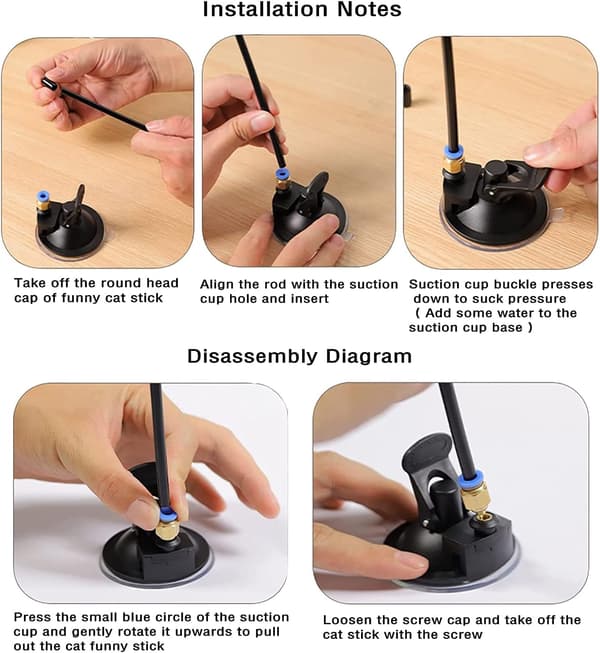 Installation Notes

Take off the round head cap of funny cat stick

Align the rod with the suction cup hole and insert

Suction cup buckle presses down to suck pressure ( Add some water to the suction cup base )

Disassembly Diagram

Press the small blue circle of the suction cup and gently rotate it upwards to pull out the cat funny stick

Loosen the screw cap and take off the cat stick with the screw