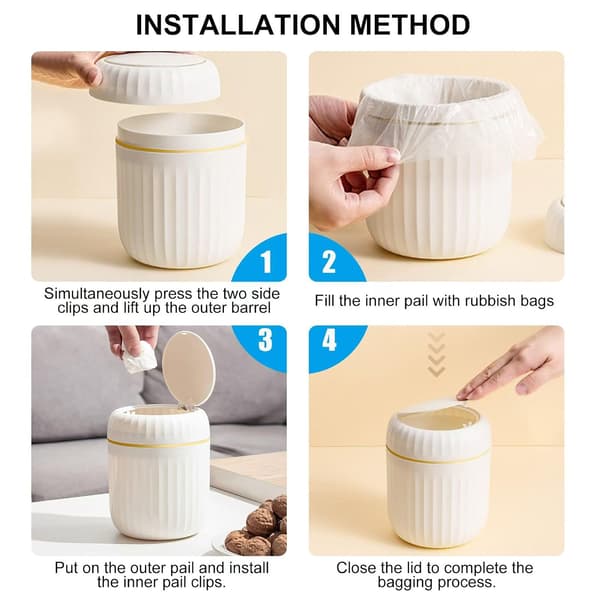 INSTALLATION METHOD

1

Simultaneously press the two side clips and lift up the outer barrel

2

Fill the inner pail with rubbish bags

3

Put on the outer pail and install the inner pail clips.

4

Close the lid to complete the bagging process.