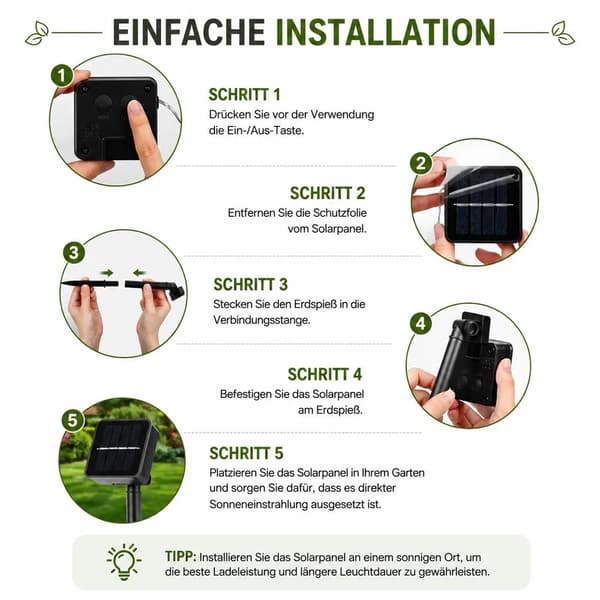 EINFACHE INSTALLATION

1

SCHRITT 1
Drücken Sie vor der Verwendung die Ein-/Aus-Taste.

2

SCHRITT 2
Entfernen Sie die Schutzfolie vom Solarpanel.

3

SCHRITT 3
Stecken Sie den Erdspieß in die Verbindungsstange.

4

SCHRITT 4
Befestigen Sie das Solarpanel am Erdspieß.

5

SCHRITT 5
Platzieren Sie das Solarpanel in Ihrem Garten und sorgen Sie dafür, dass es direkter Sonneneinstrahlung ausgesetzt ist.

TIPP: Installieren Sie das Solarpanel an einem sonnigen Ort, um die beste Ladeleistung und längere Leuchtdauer zu gewährleisten.