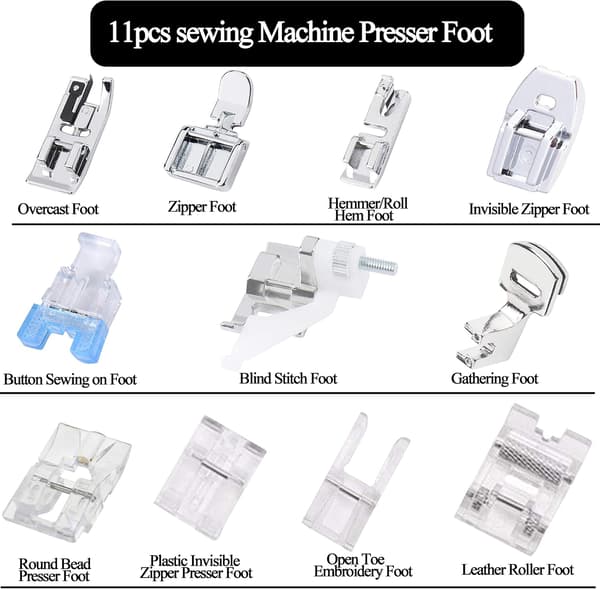 11pcs sewing Machine Presser Foot

Overcast Foot

Zipper Foot

Hemmer/Roll Hem Foot

Invisible Zipper Foot

Button Sewing on Foot

Blind Stitch Foot

Gathering Foot

Round Bead Presser Foot

Plastic Invisible Zipper Presser Foot

Open Toe Embroidery Foot

Leather Roller Foot