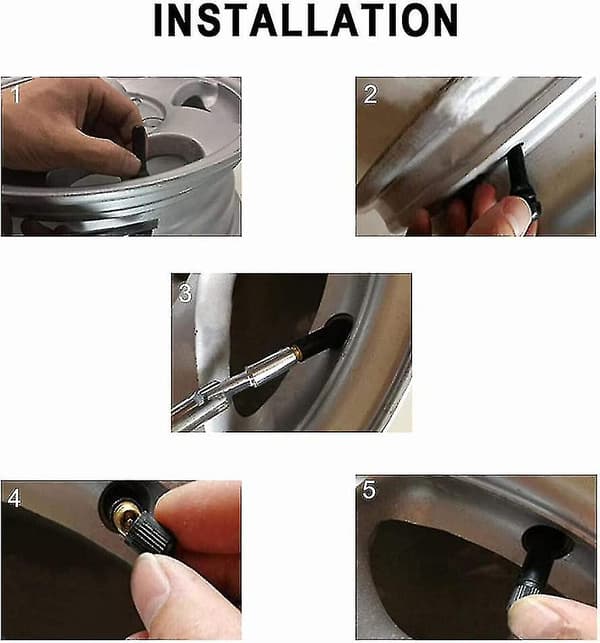 INSTALLATION

1

2

3

4

5