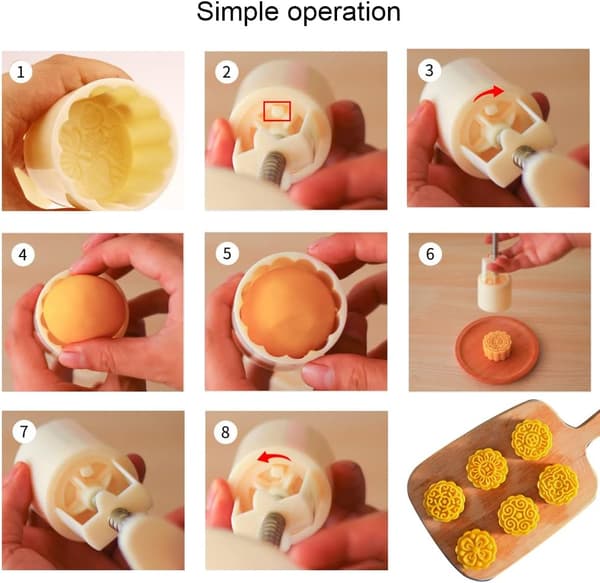 Simple operation

1

2

3

4

5

6

7

8