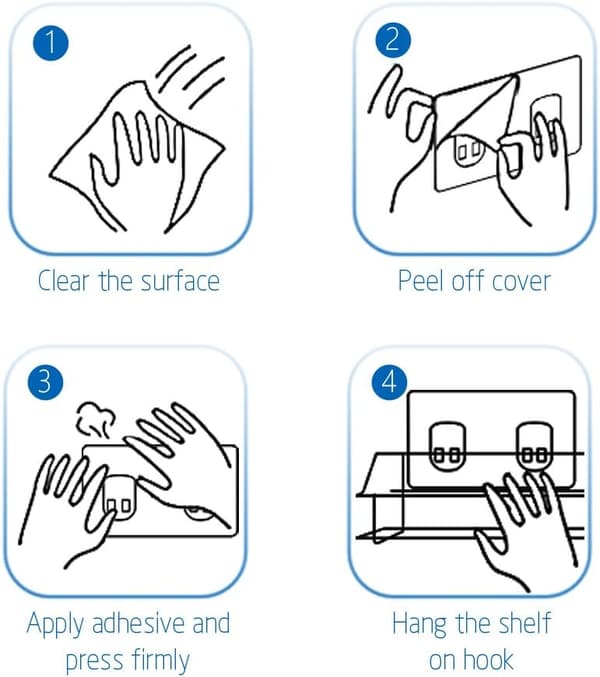 1

Clear the surface

2

Peel off cover

3

Apply adhesive and press firmly

4

Hang the shelf on hook