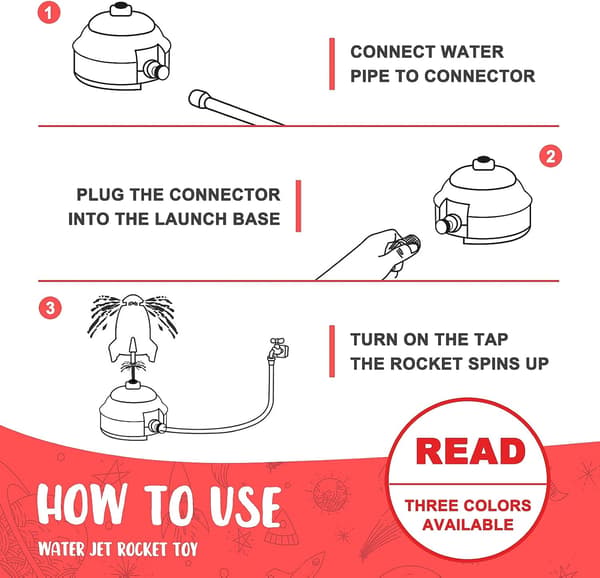 1

CONNECT WATER PIPE TO CONNECTOR

2

PLUG THE CONNECTOR INTO THE LAUNCH BASE

3

TURN ON THE TAP THE ROCKET SPINS UP

HOW TO USE

WATER JET ROCKET TOY

READ

THREE COLORS AVAILABLE